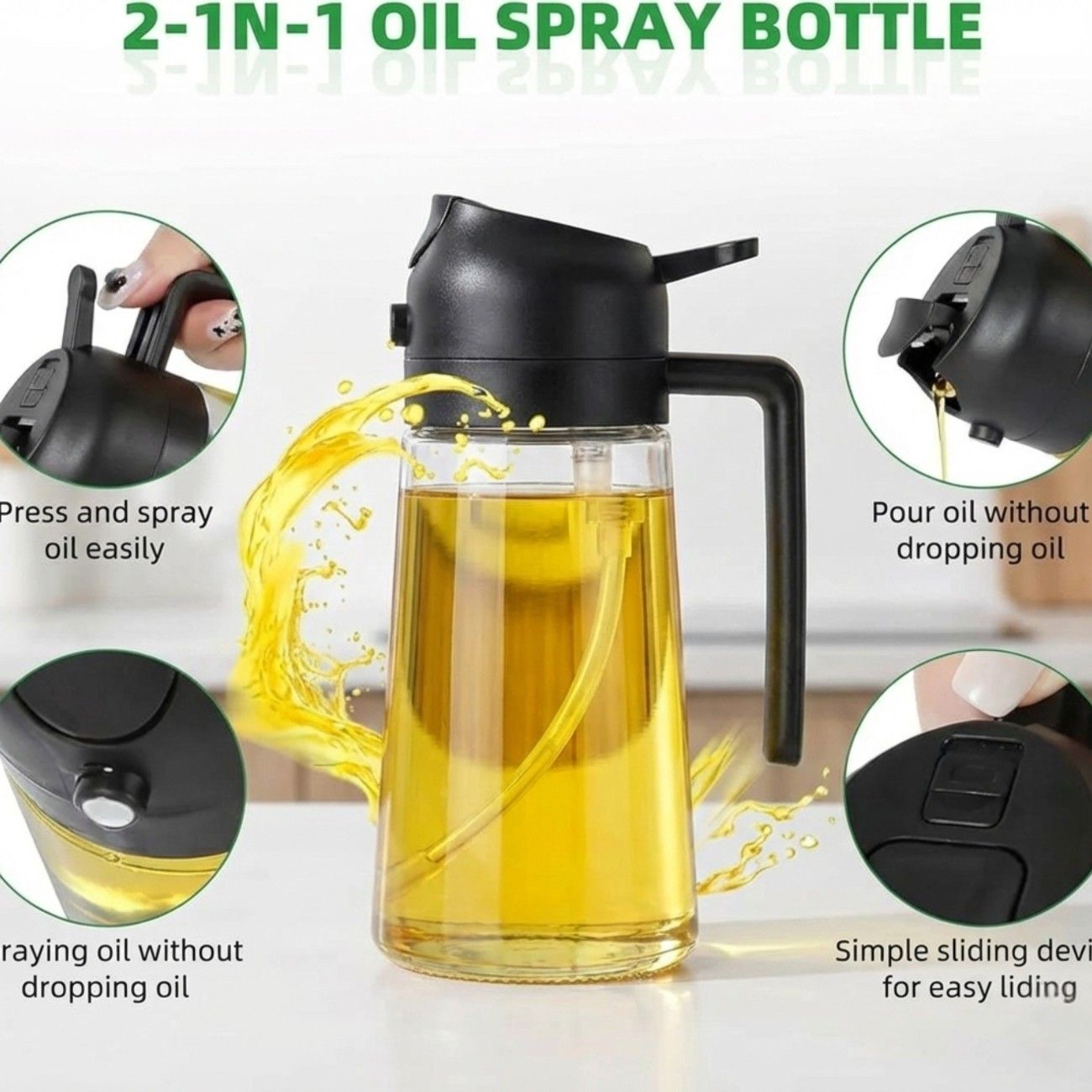 2-1N-1 OIL SPRAY BOTTLE

Press and spray oil easily

Pour oil without dropping oil

raying oil without dropping oil

Simple sliding devi for easy liding